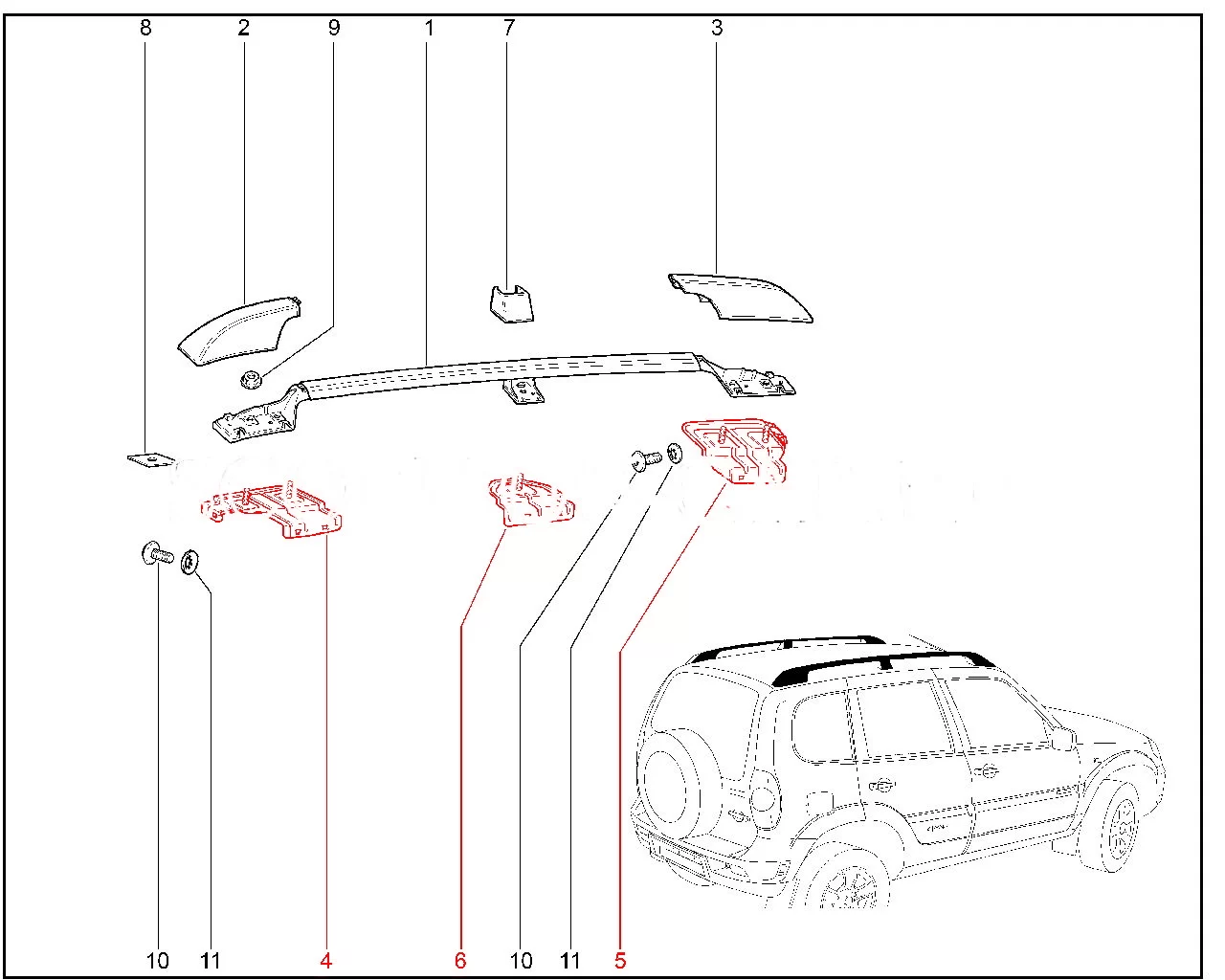 8 2 9 1 7 3

10 11 4 6 10 11 5