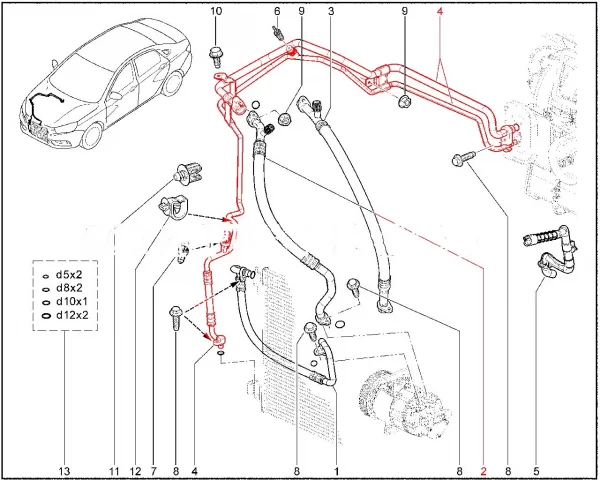 10 6 9 3 9 4

d5x2
d8x2
d10x1
d12x2

13 11 12 7 8 4 8 1 8 2 8 5