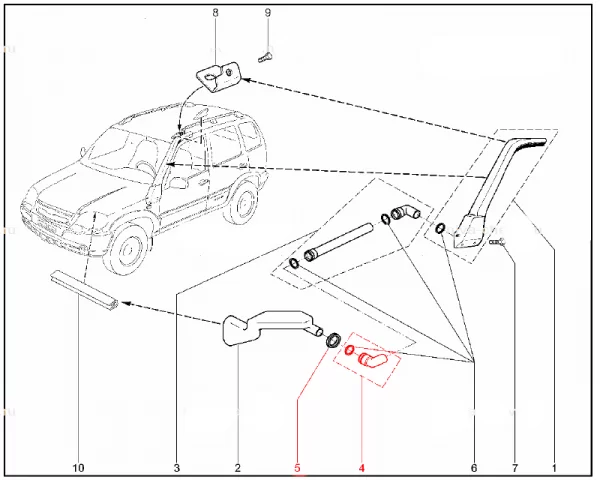 8
9
10
3
2
5
4
6
7
1