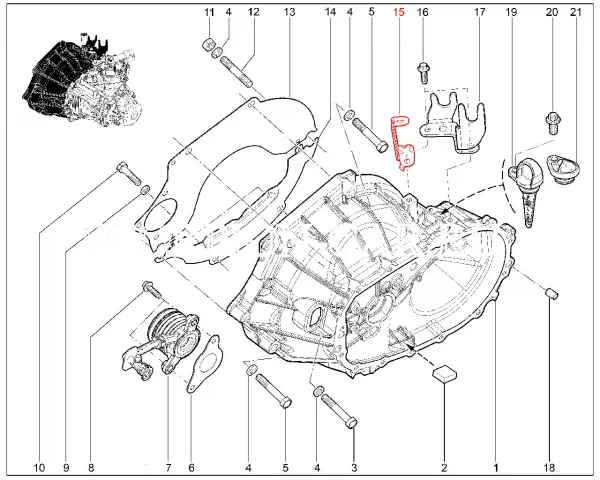 11 4 12 13 14 4 5 15 16 17 19 20 21

10 9 8 7 6 4 5 4 3 2 1 18