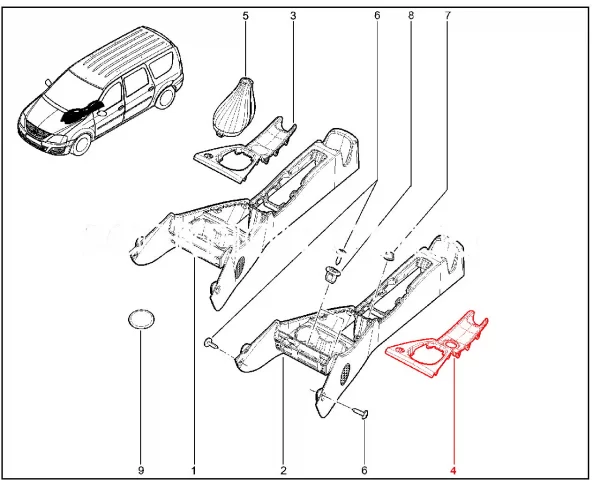 5
3
6
8
7
9
1
2
6
4