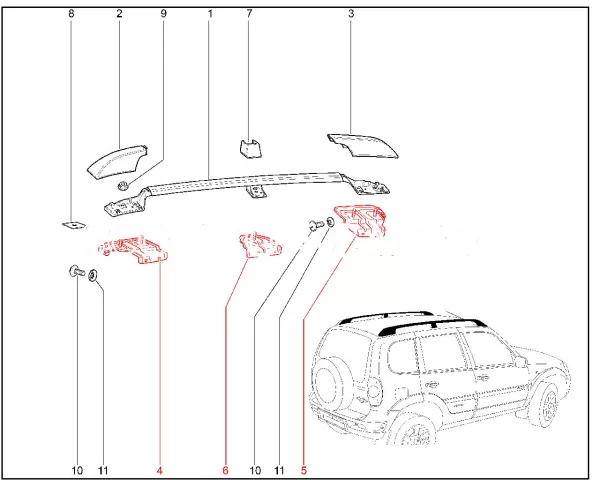 8 2 9 1 7 3

10 11 4 6 10 11 5