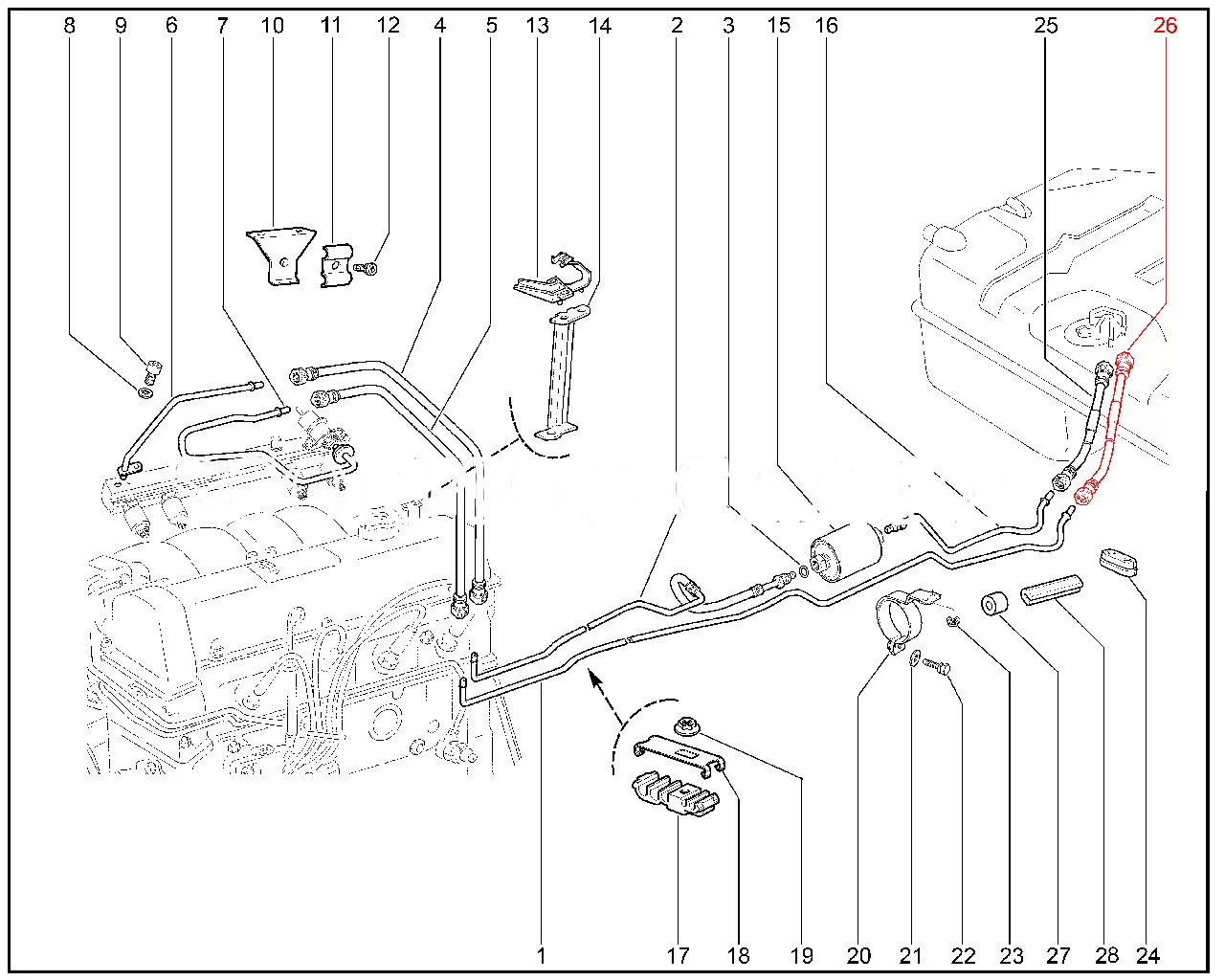 8 9 6 7 10 11 12 4 5 13 14 2 3 15 16 25 26

1 17 18 19 20 21 22 23 27 28 24