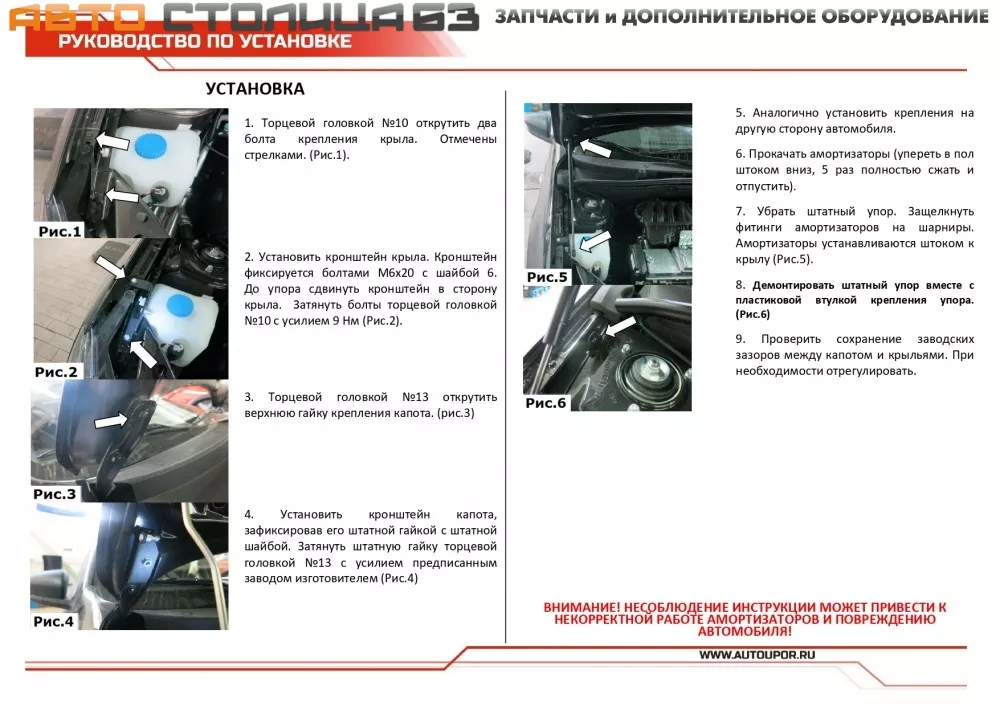 АВТО СТОЛИЦА 63 ЗАПЧАСТИ и ДОПОЛНИТЕЛЬНОЕ ОБОРУДОВАНИЕ
РУКОВОДСТВО ПО УСТАНОВКЕ

УСТАНОВКА

Рис.1

1. Торцевой головкой №10 открутить два болта крепления крыла. Отмечены стрелками. (Рис.1).

Рис.2

2. Установить кронштейн крыла. Кронштейн фиксируется болтами М6х20 с шайбой 6. До упора сдвинуть кронштейн в сторону крыла. Затянуть болты торцевой головкой №10 с усилием 9 Нм (Рис.2).

Рис.3

3. Торцевой головкой №13 открутить верхнюю гайку крепления капота. (рис.3)

Рис.4

4. Установить кронштейн капота, зафиксировав его штатной гайкой с штатной шайбой. Затянуть штатную гайку торцевой головкой №13 с усилием предписанным заводом изготовителем (Рис.4)

Рис.5

Рис.6

5. Аналогично установить крепления на другую сторону автомобиля.

6. Прокачать амортизаторы (упереть в пол штоком вниз, 5 раз полностью сжать и отпустить).

7. Убрать штатный упор. Защелкнуть фитинги амортизаторов на шарниры. Амортизаторы устанавливаются штоком к крылу (Рис.5).

8. Демонтировать штатный упор вместе с пластиковой втулкой крепления упора. (Рис.6)

9. Проверить сохранение заводских зазоров между капотом и крыльями. При необходимости отрегулировать.

ВНИМАНИЕ! НЕСОБЛЮДЕНИЕ ИНСТРУКЦИИ МОЖЕТ ПРИВЕСТИ К НЕКОРРЕКТНОЙ РАБОТЕ АМОРТИЗАТОРОВ И ПОВРЕЖДЕНИЮ АВТОМОБИЛЯ!

WWW.AUTOUPOR.RU