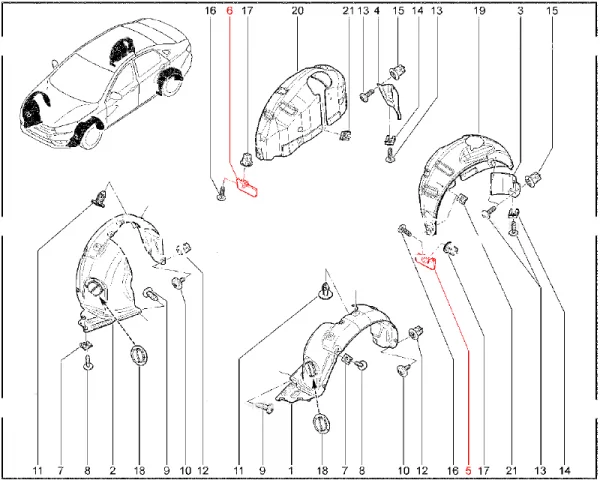 16 6 17 20 21 13 4 15 14 13 19 3 15

11 7 8 2 18 9 10 12 11 9 1 18 7 8 10 12 16 5 17 21 13 14