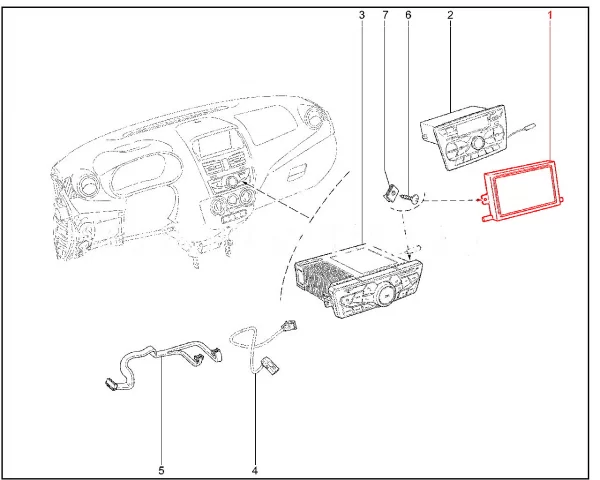 3
7
6
2
1
5
4