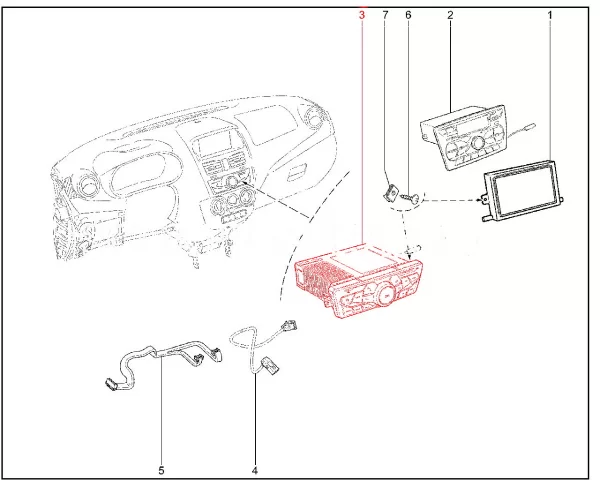 3
7
6
2
1
5
4