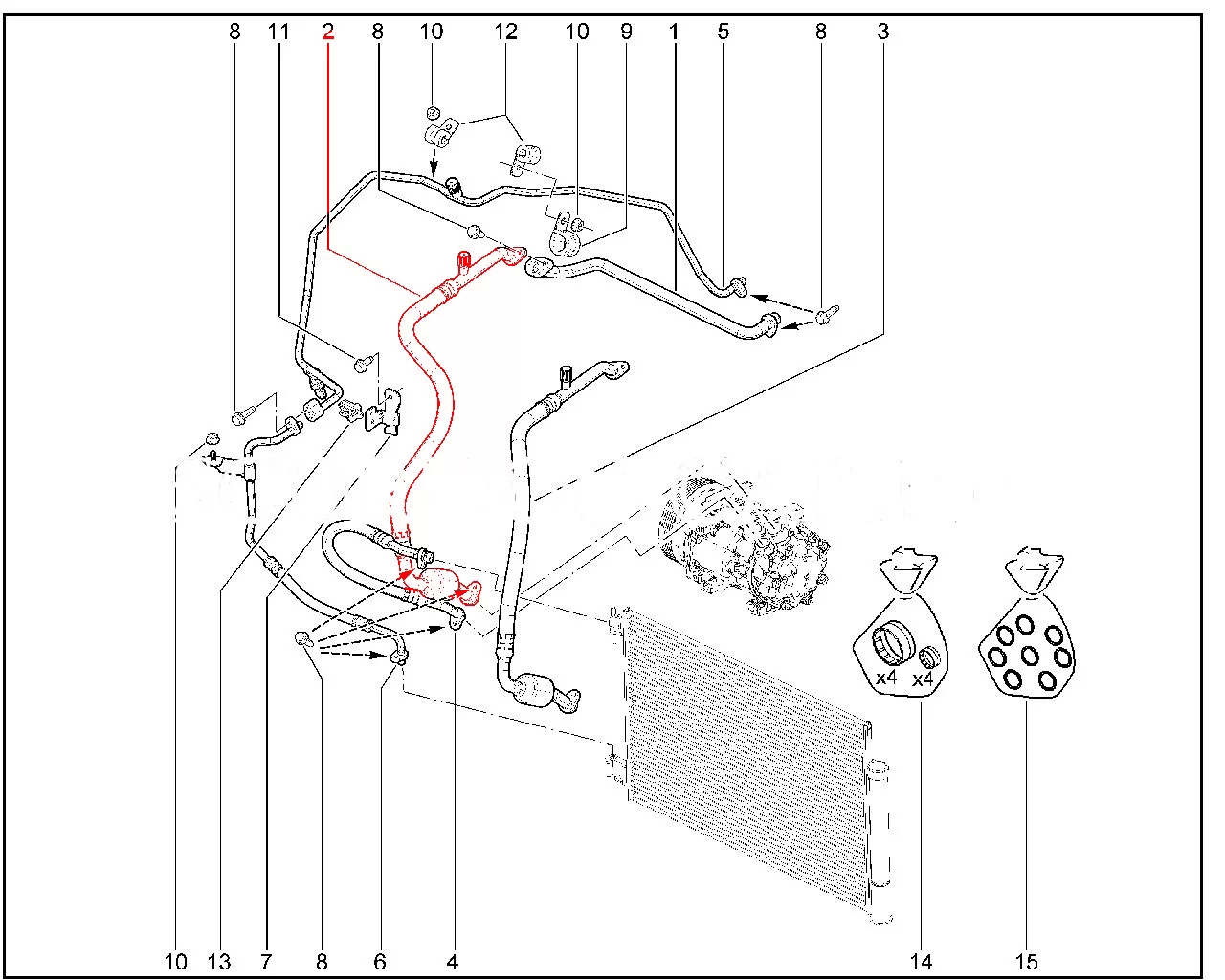 8 11 2 8 10 12 10 9 1 5 8 3

x4 x4

10 13 7 8 6 4 14 15