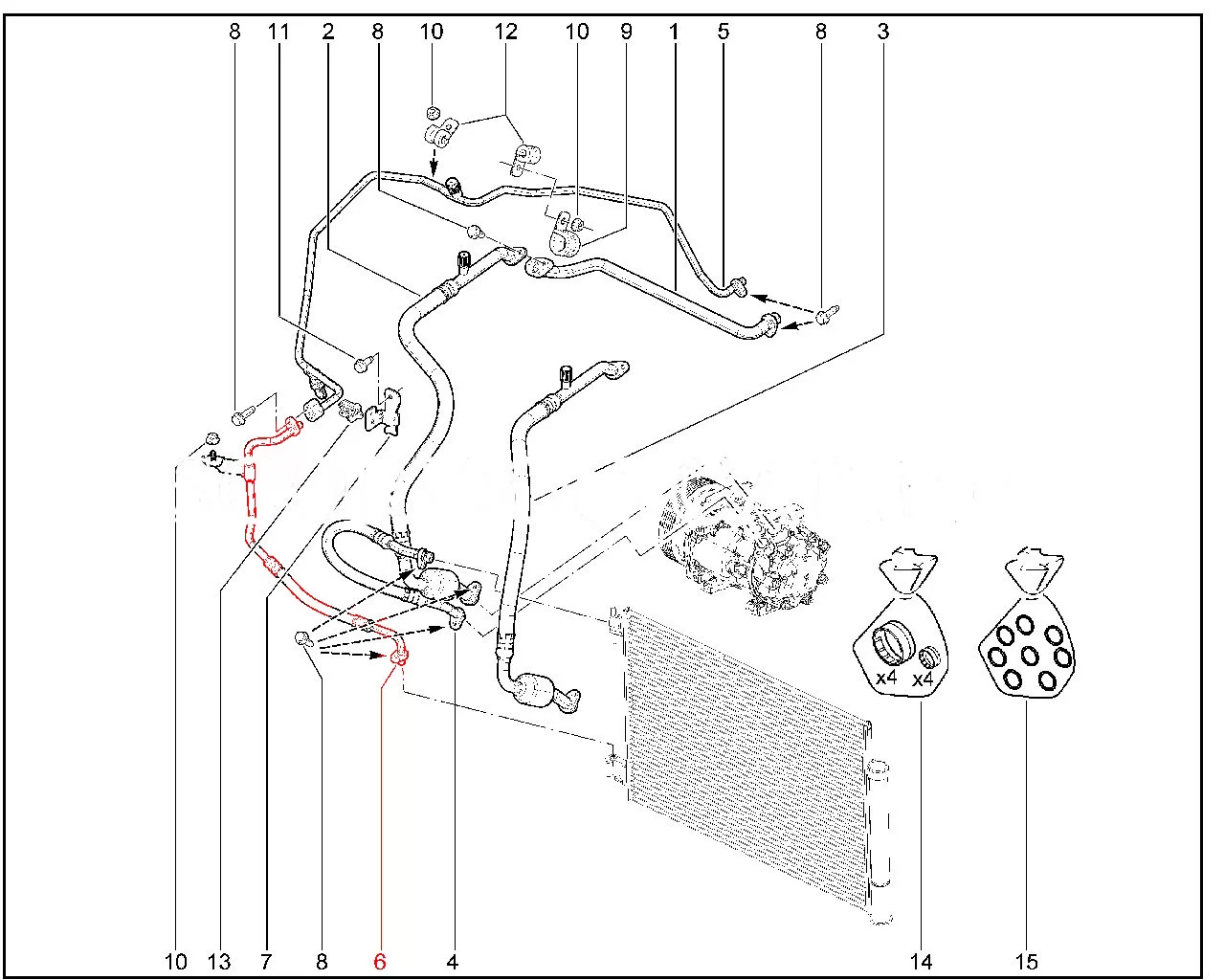 8 11 2 8 10 12 10 9 1 5 8 3

x4 x4

10 13 7 8 6 4 14 15