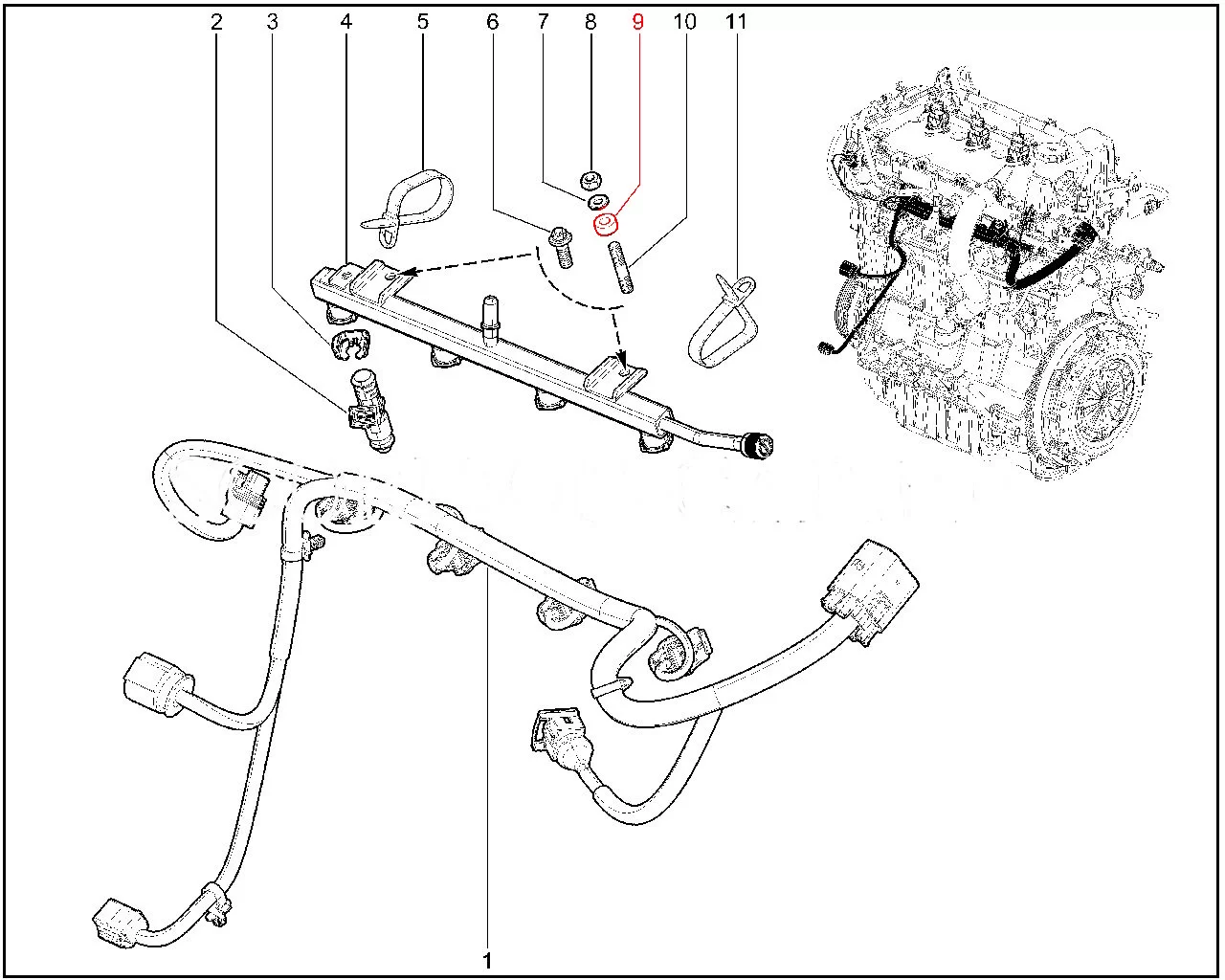 2 3 4 5 6 7 8 9 10 11

1