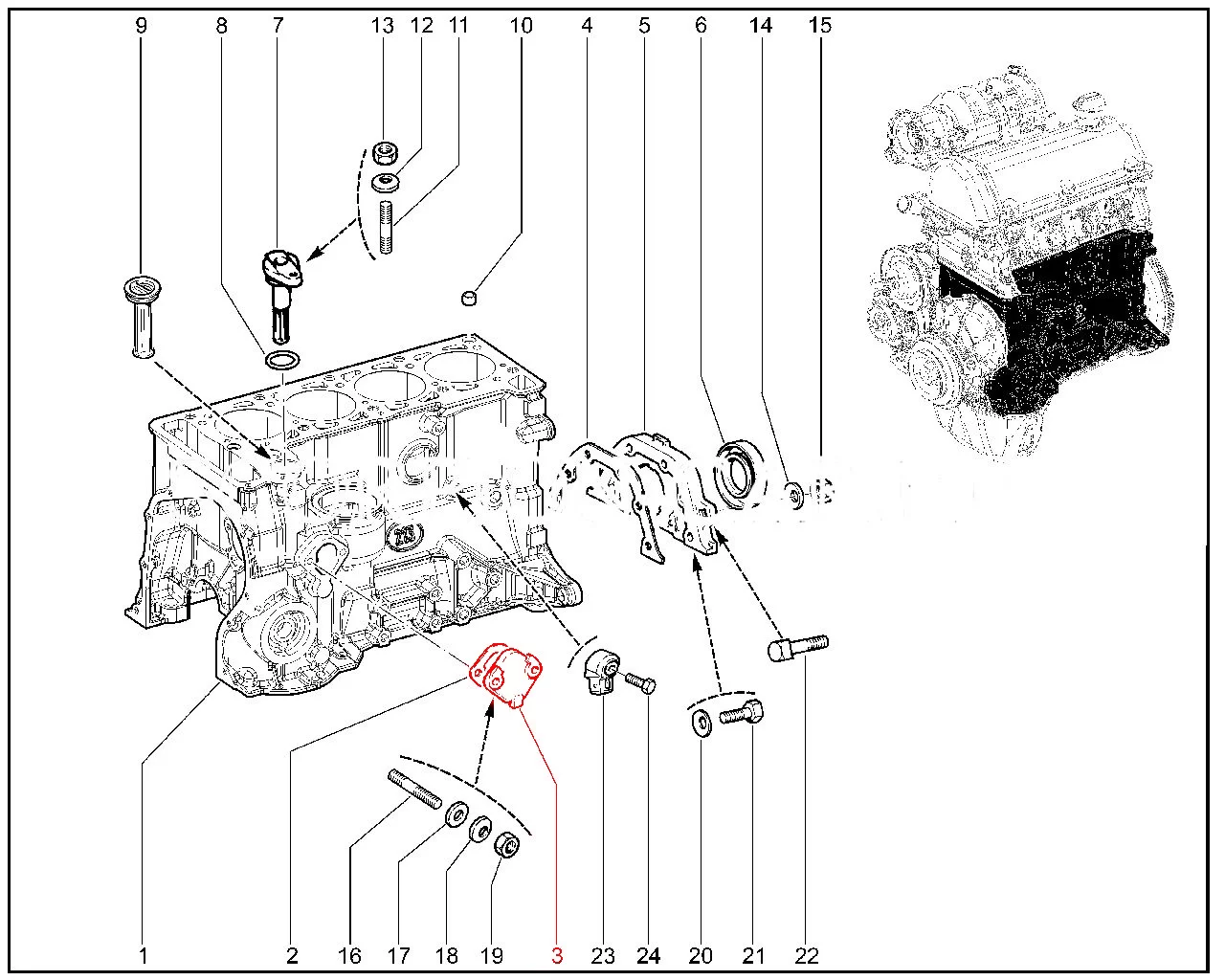 9 8 7 13 12 11 10 4 5 6 14 15

1 2 16 17 18 19 3 23 24 20 21 22