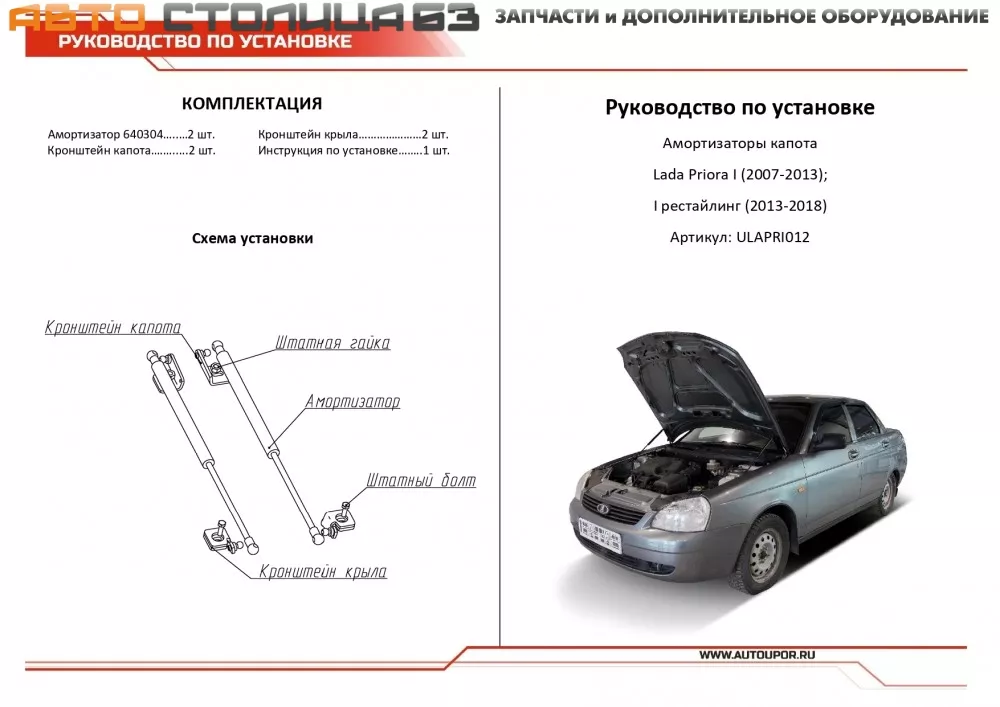 АВТО СТОЛИЦА 63
ЗАПЧАСТИ и ДОПОЛНИТЕЛЬНОЕ ОБОРУДОВАНИЕ
РУКОВОДСТВО ПО УСТАНОВКЕ

КОМПЛЕКТАЦИЯ

Амортизатор 640304........2 шт.
Кронштейн капота............2 шт.
Кронштейн крыла.....................2 шт.
Инструкция по установке........1 шт.

Схема установки

Кронштейн капота
Штатная гайка
Амортизатор
Штатный болт
Кронштейн крыла

Руководство по установке

Амортизаторы капота

Lada Priora I (2007-2013);

I рестайлинг (2013-2018)

Артикул: ULAPRI012

WWW.AUTOUPOR.RU