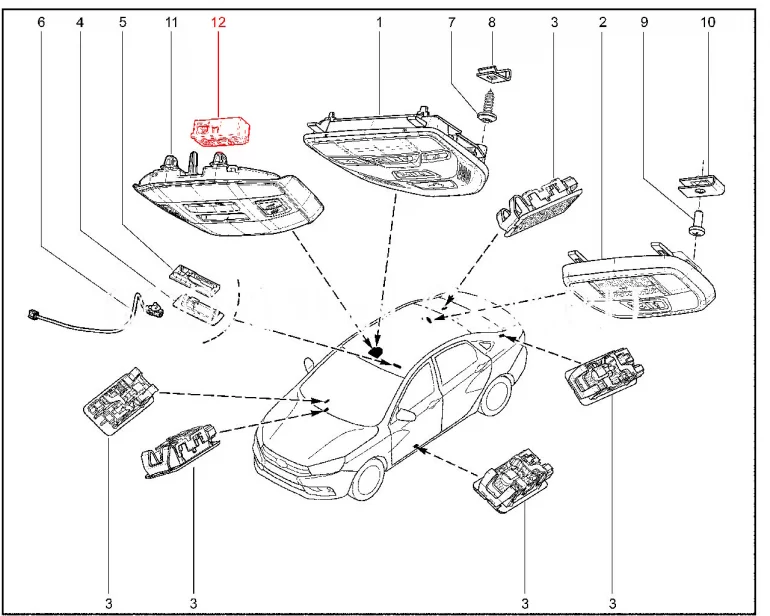 6 4 5 11 12 1 7 8 3 2 9 10

3 3 3 3