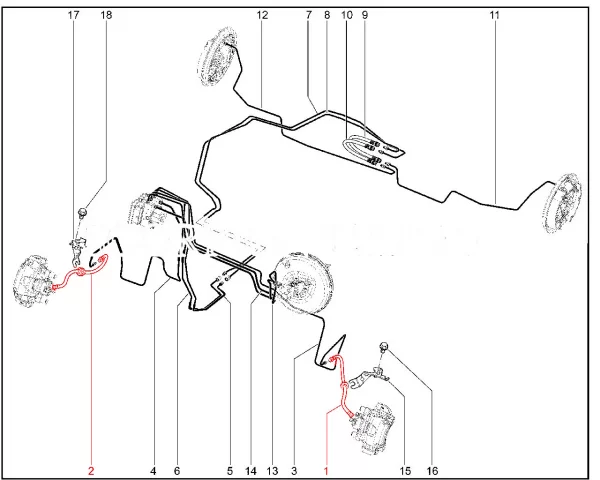 17 18 12 7 8 10 9 11

2 4 6 5 14 13 3 1 15 16