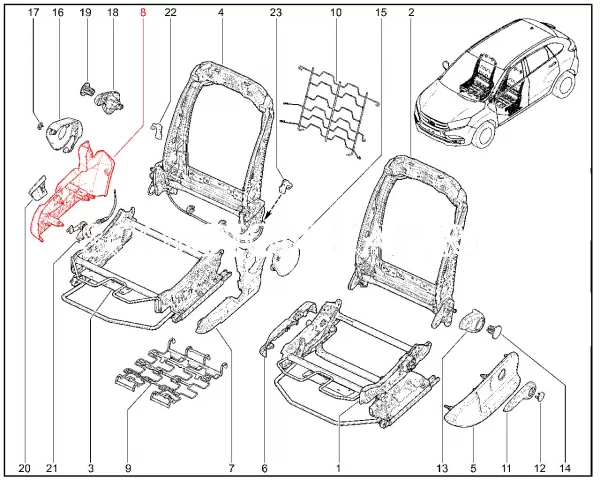 17 16 19 18 8 22 4 23 10 15 2

20 21 3 9 7 6 1 13 5 11 12 14