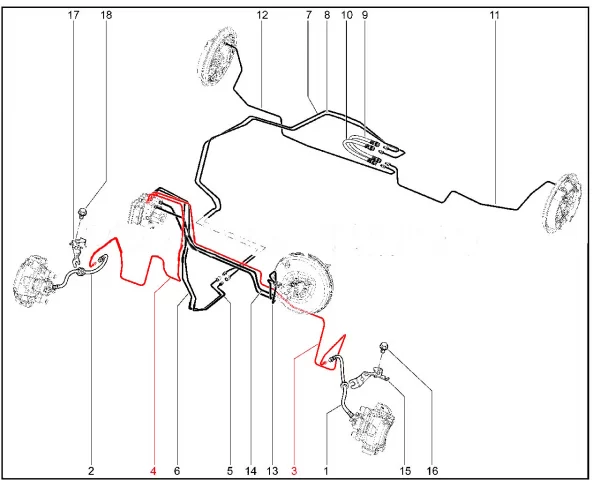 17 18 12 7 8 10 9 11

2 4 6 5 14 13 3 1 15 16