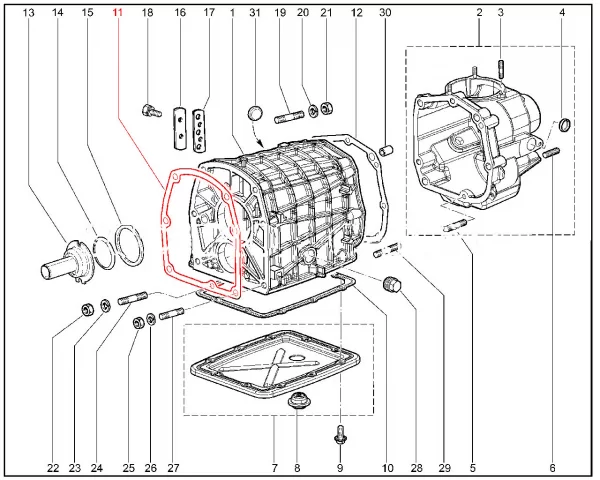 13 14 15 11 18 16 17 1 31 19 20 21 12 30 2 3 4

22 23 24 25 26 27 7 8 9 10 28 29 5 6