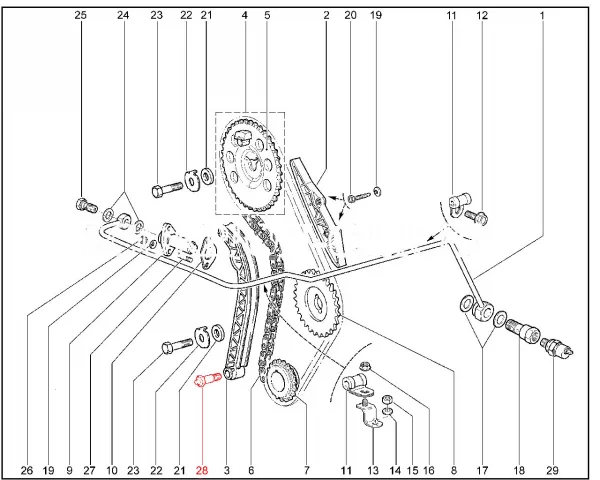 25 24 23 22 21 4 5 2 20 19 11 12 1

26 19 9 27 10 23 22 21 28 3 6 7 11 13 14 15 16 8 17 18 29