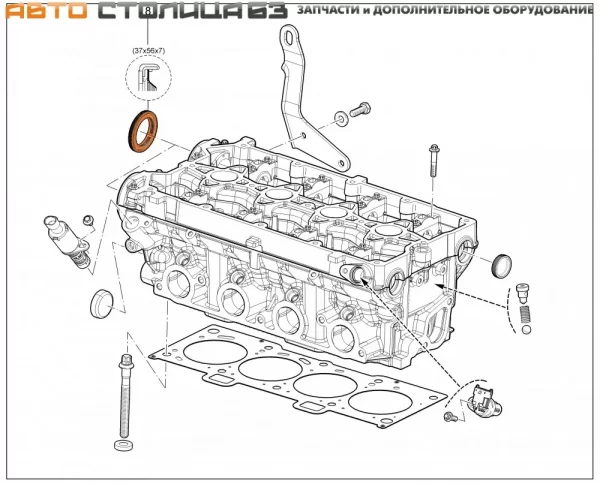 АВТО СТОЛИЦА 63 ЗАПЧАСТИ и ДОПОЛНИТЕЛЬНОЕ ОБОРУДОВАНИЕ

8

(37x56x7)