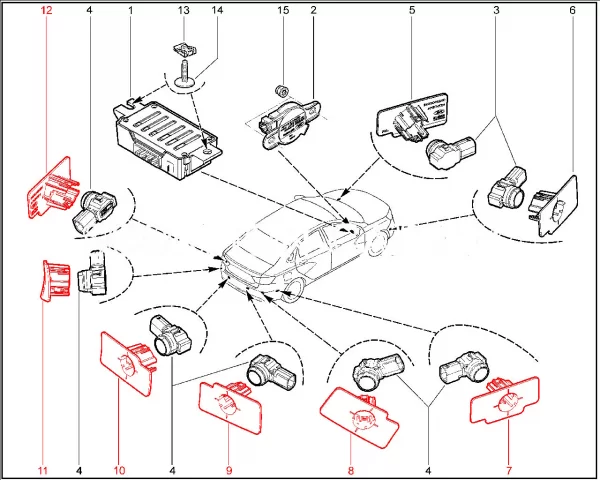 12
4
1
13
14
15
2
5
3
6
11
4
10
4
9
8
4
7