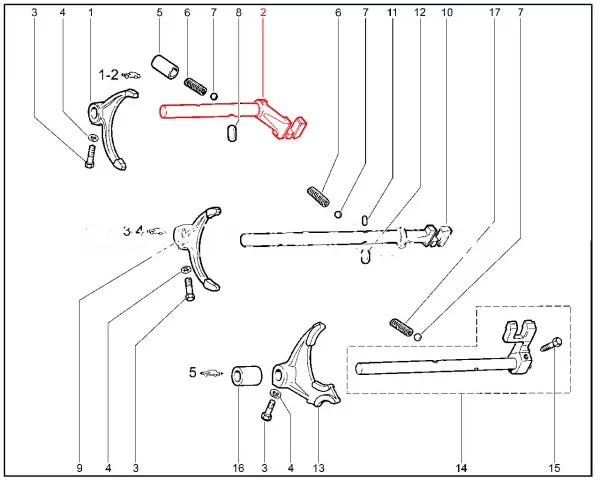 3 4 1 5 6 7 8 2 6 7 11 12 10 17 7

1-2

3-4

5

9 4 3 16 3 4 13 14 15