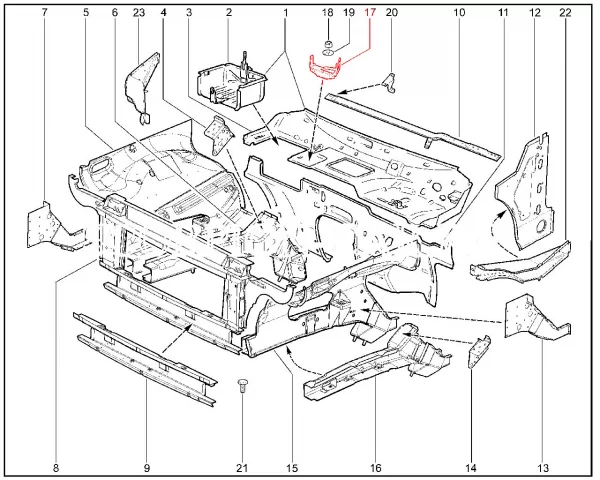 7 5 6 23 4 3 2 1 18 19 17 20 10 11 12 22

8 9 21 15 16 14 13