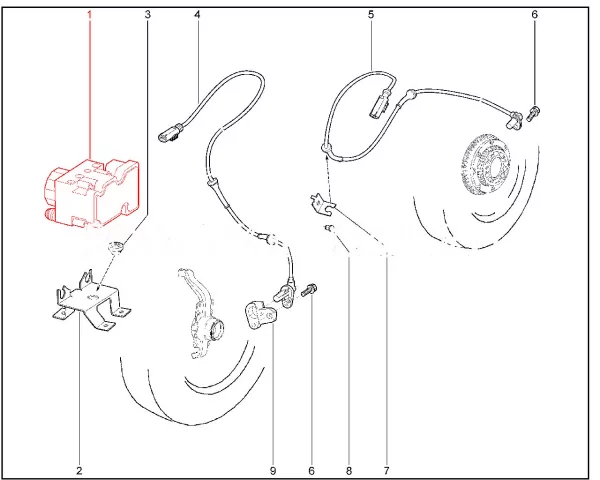 1 3 4 5 6

2 9 6 8 7