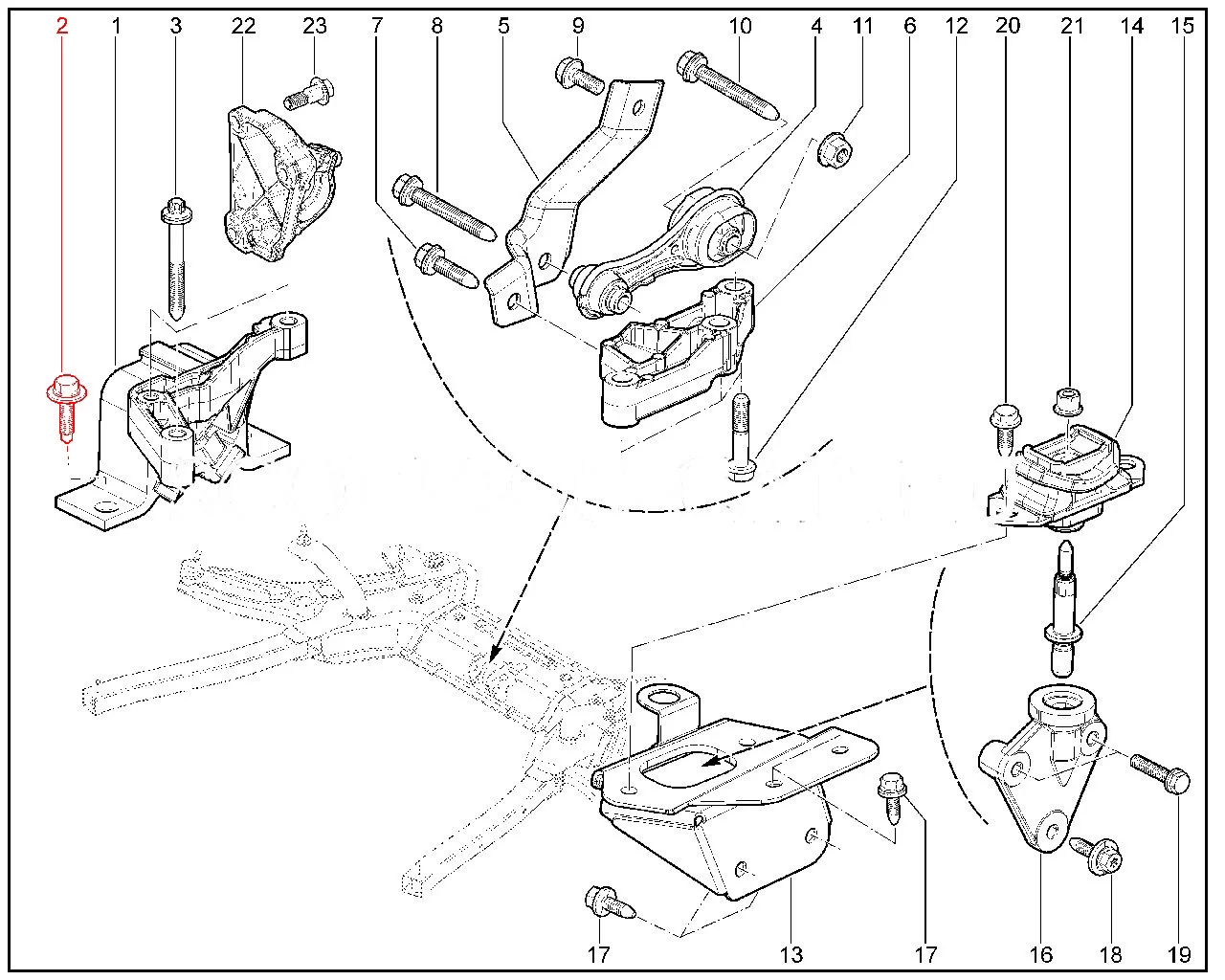 2 1 3 22 23 7 8 5 9 10 4 11 6 12 20 21 14 15

17 13 17 16 18 19