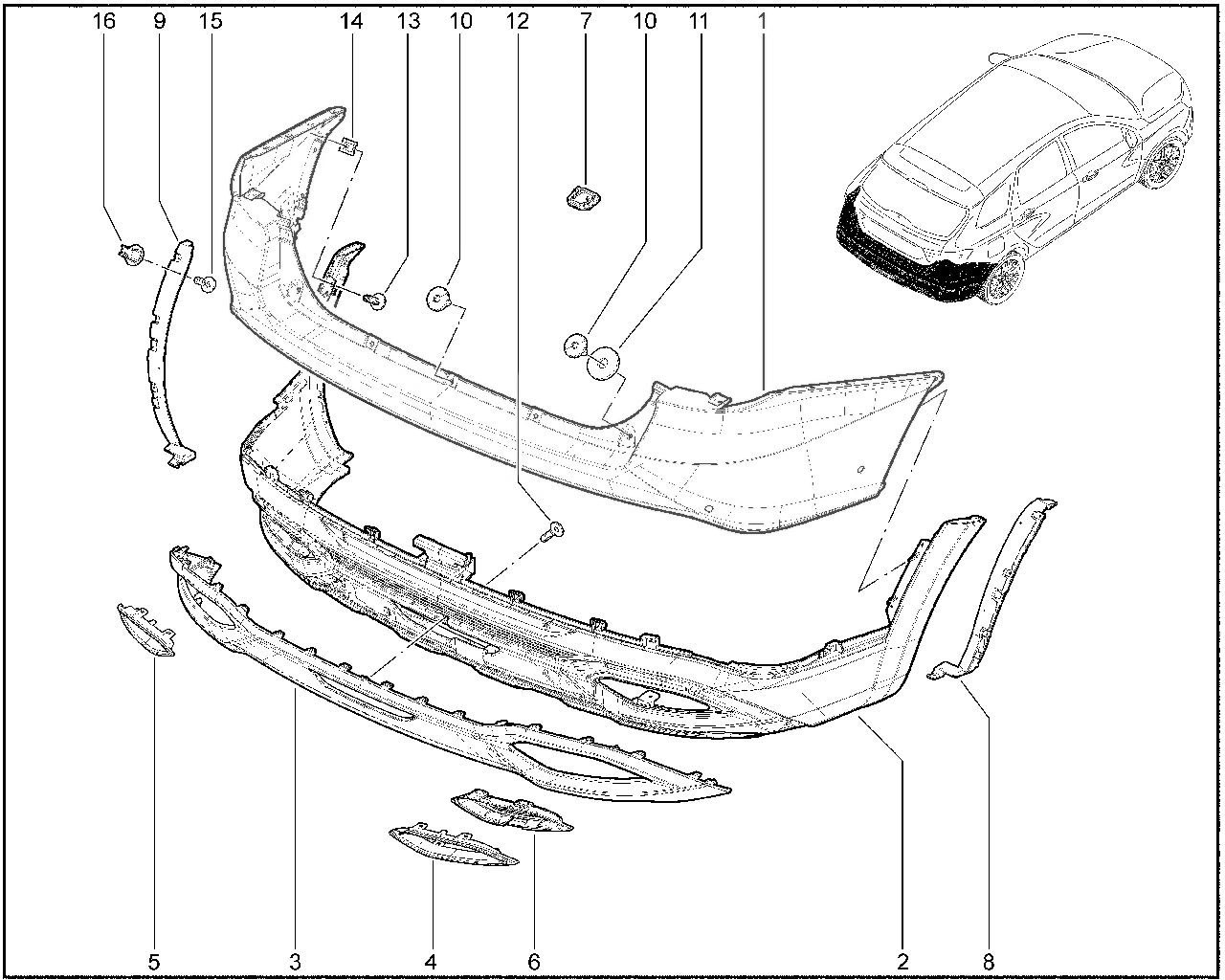 16 9 15 14 13 10 12 7 10 11 1

5 3 4 6 2 8