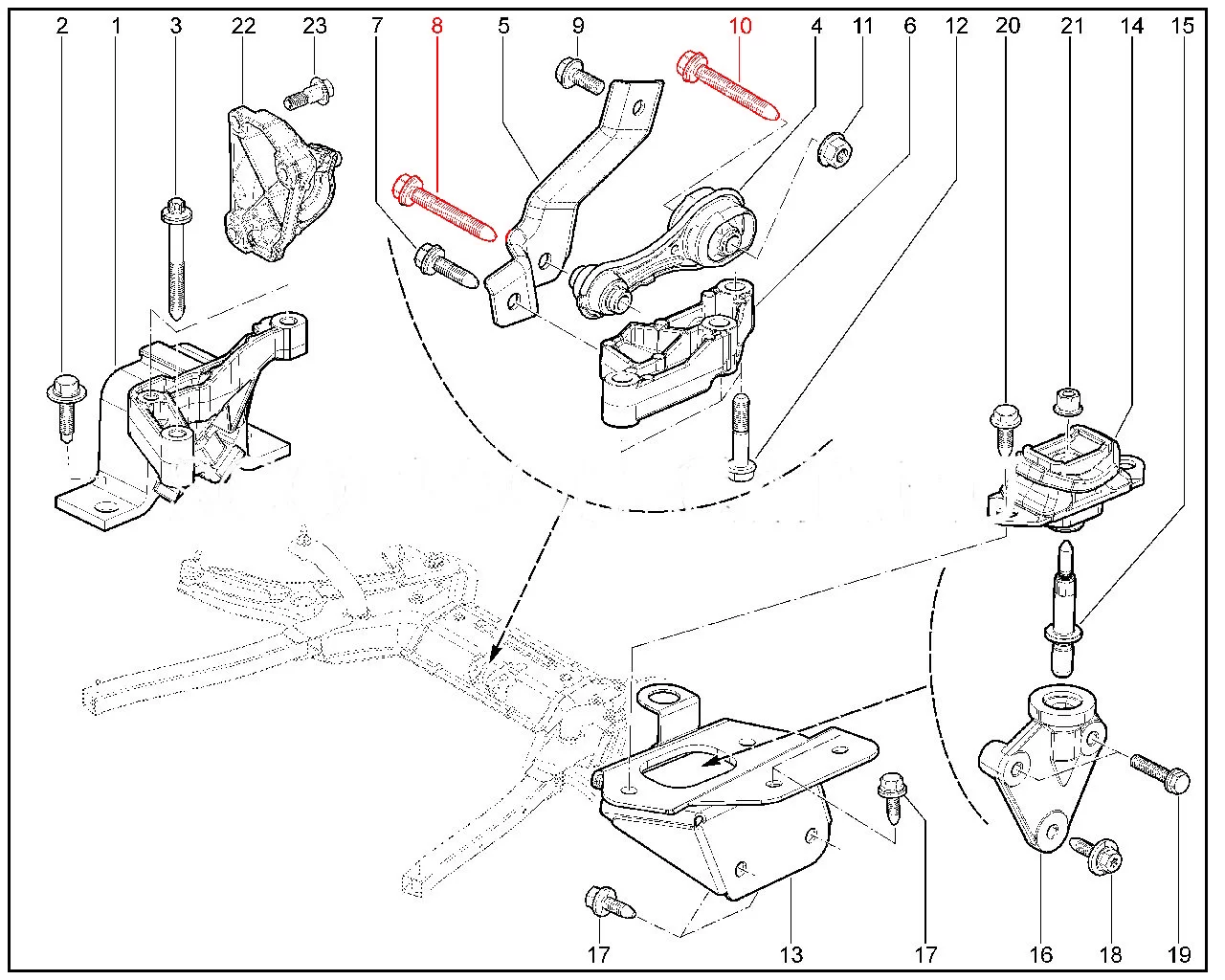 2 1 3 22 23 7 8 5 9 10 4 11 6 12 20 21 14 15

17 13 17 16 18 19