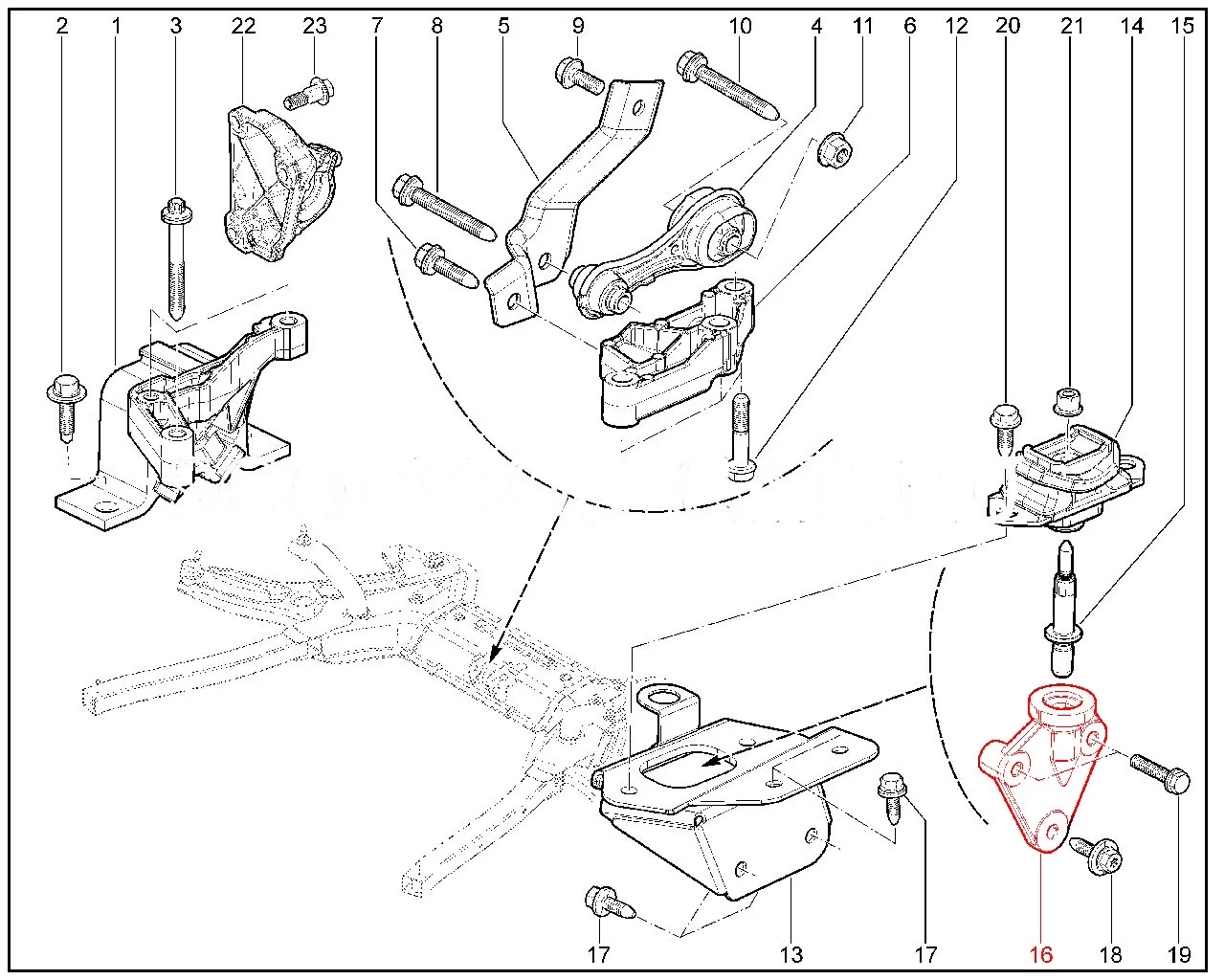 2 1 3 22 23 7 8 5 9 10 4 11 6 12 20 21 14 15

17 13 17 16 18 19