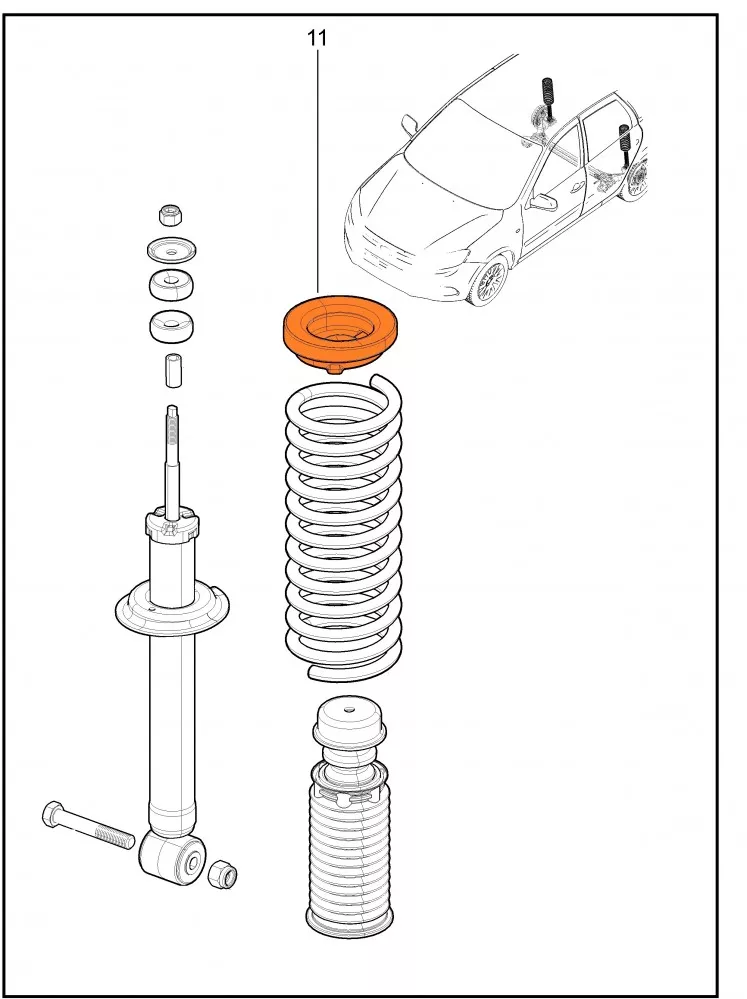 11