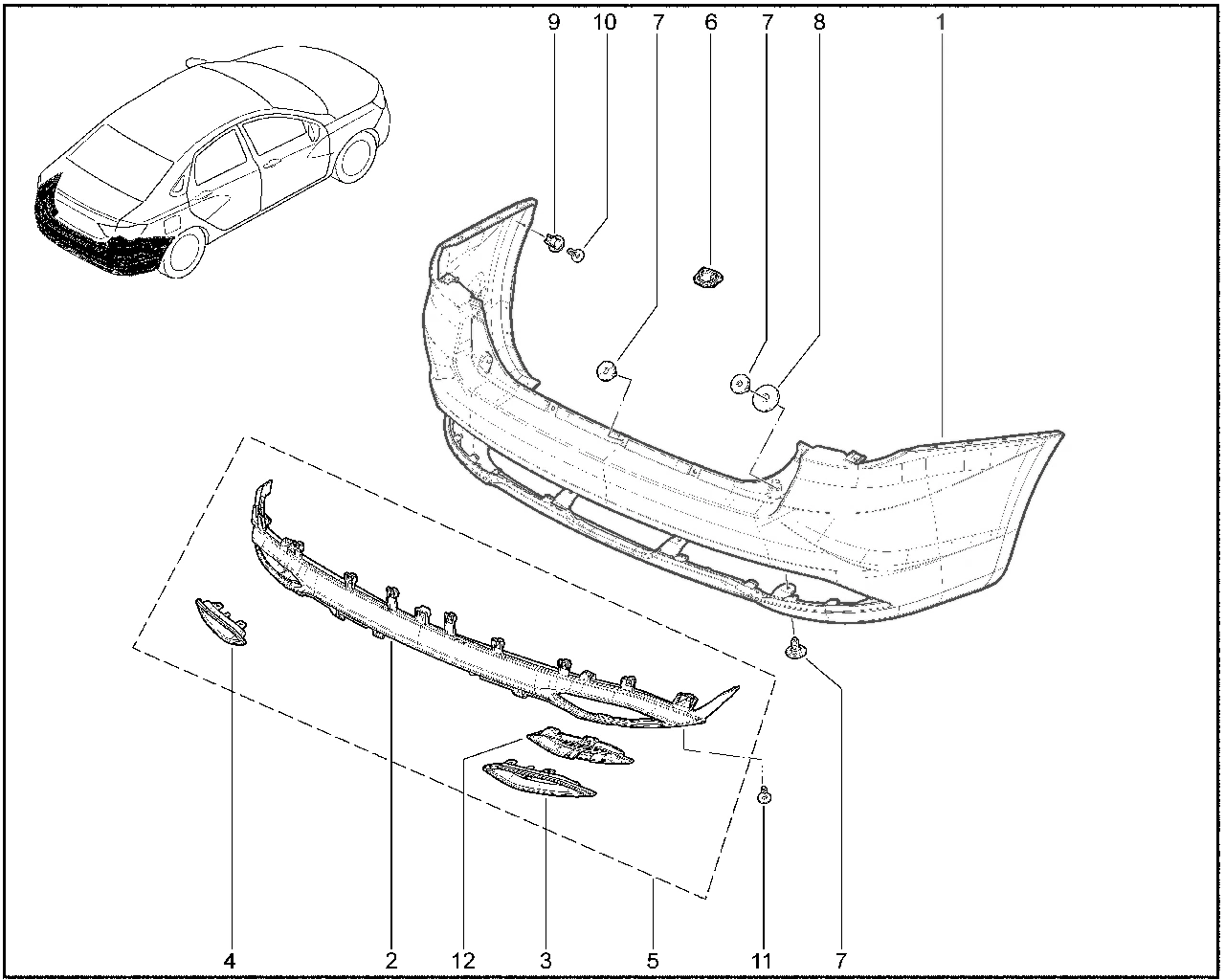 9 10 7 6 7 8 1

4 2 12 3 5 11 7