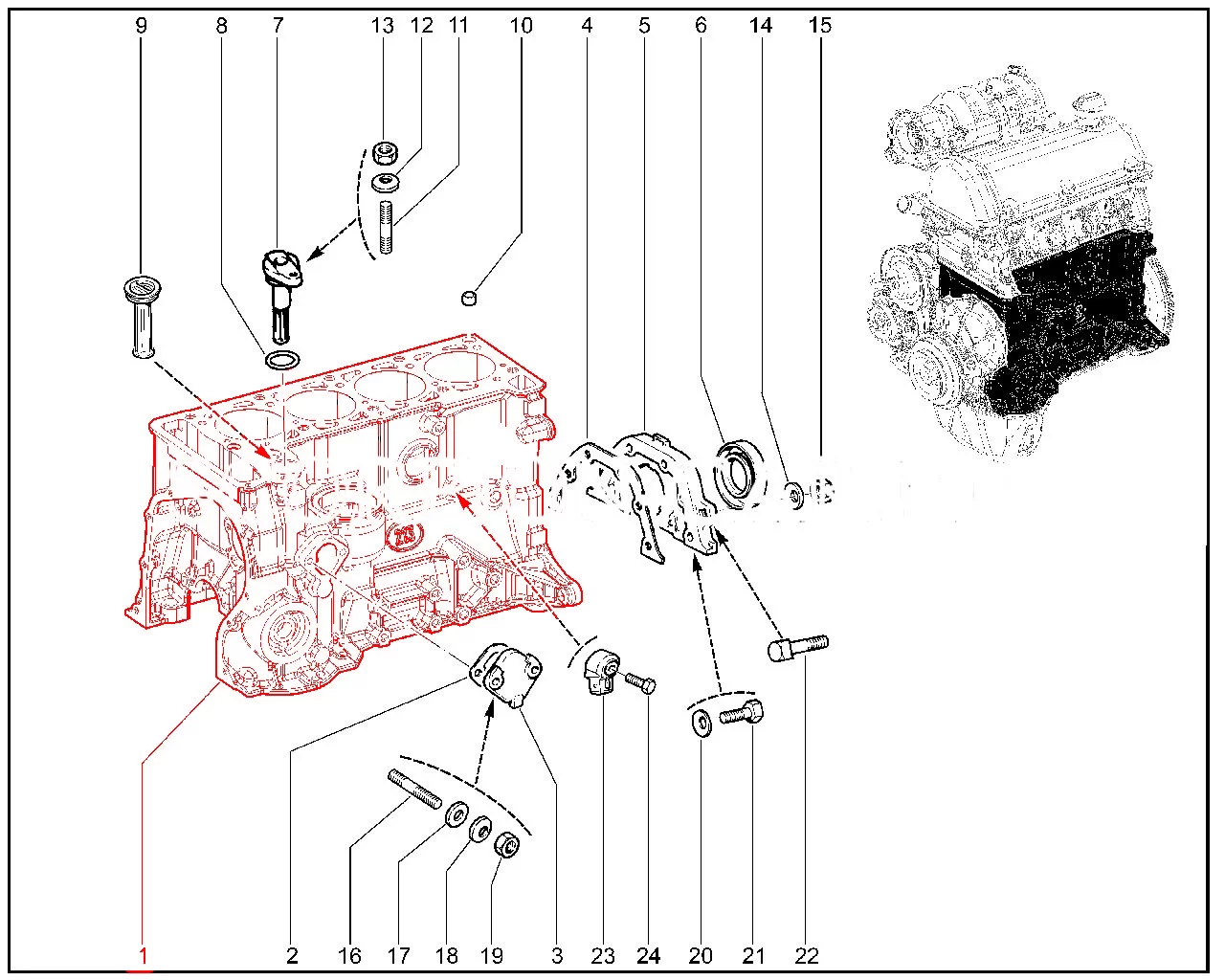 9 8 7 13 12 11 10 4 5 6 14 15

1 2 16 17 18 19 3 23 24 20 21 22