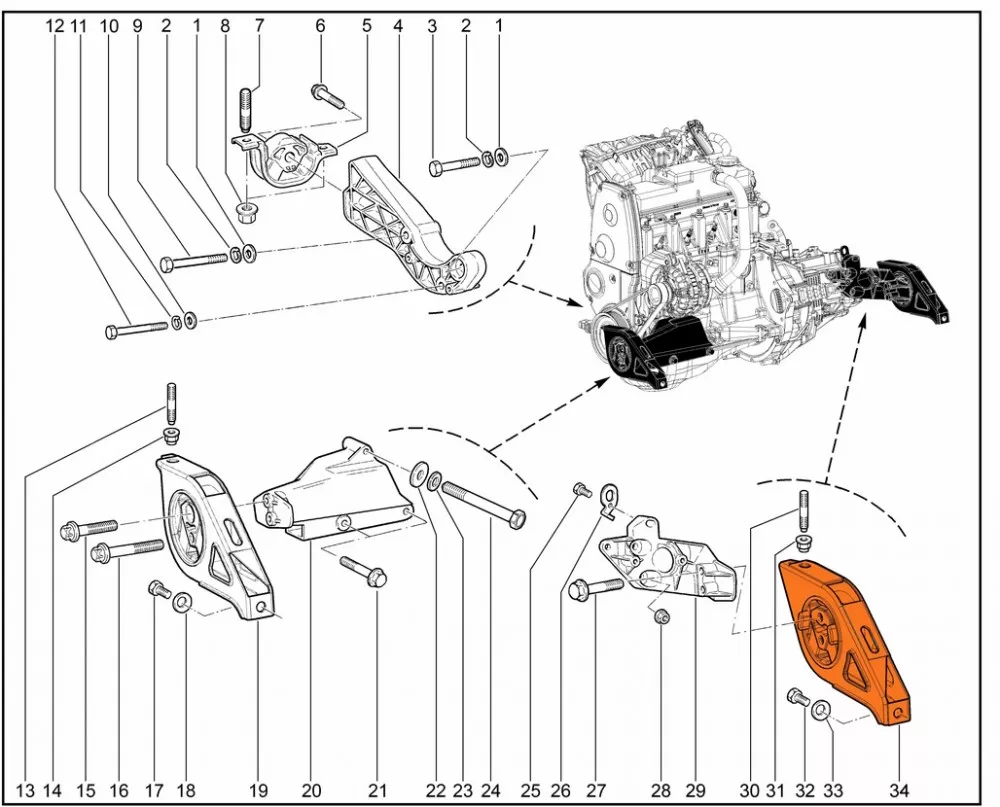 12 11 10 9 2 1 8 7 6 5 4 3 2 1

13 14 15 16 17 18 19 20 21 22 23 24 25 26 27 28 29 30 31 32 33 34