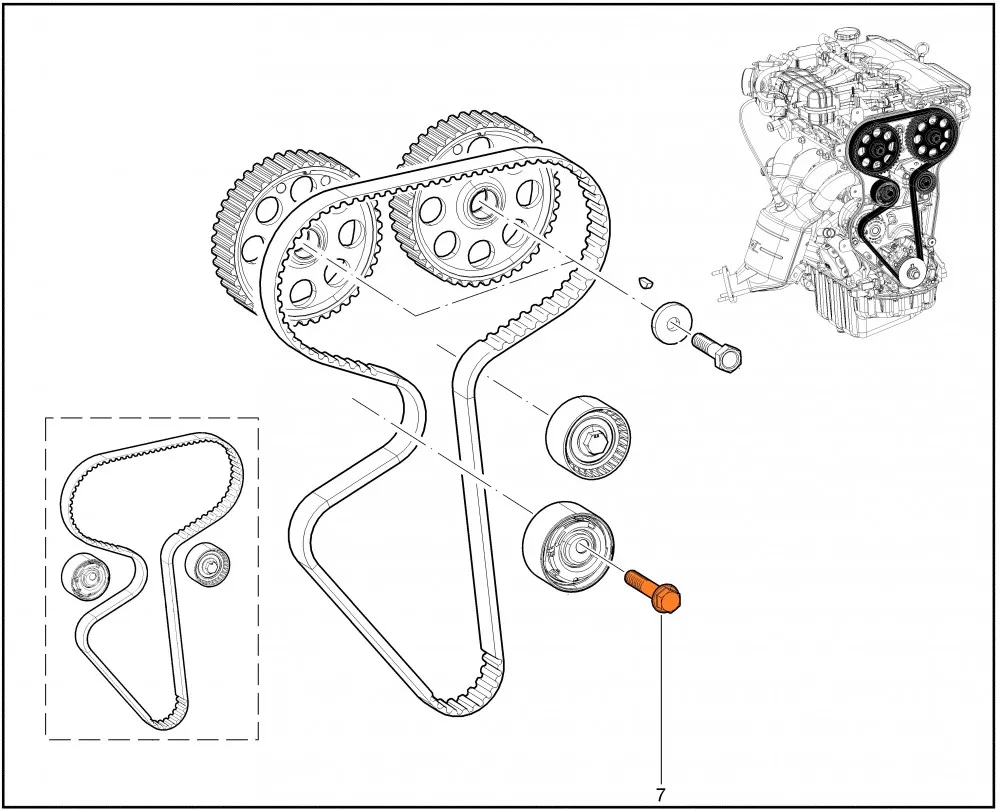 7