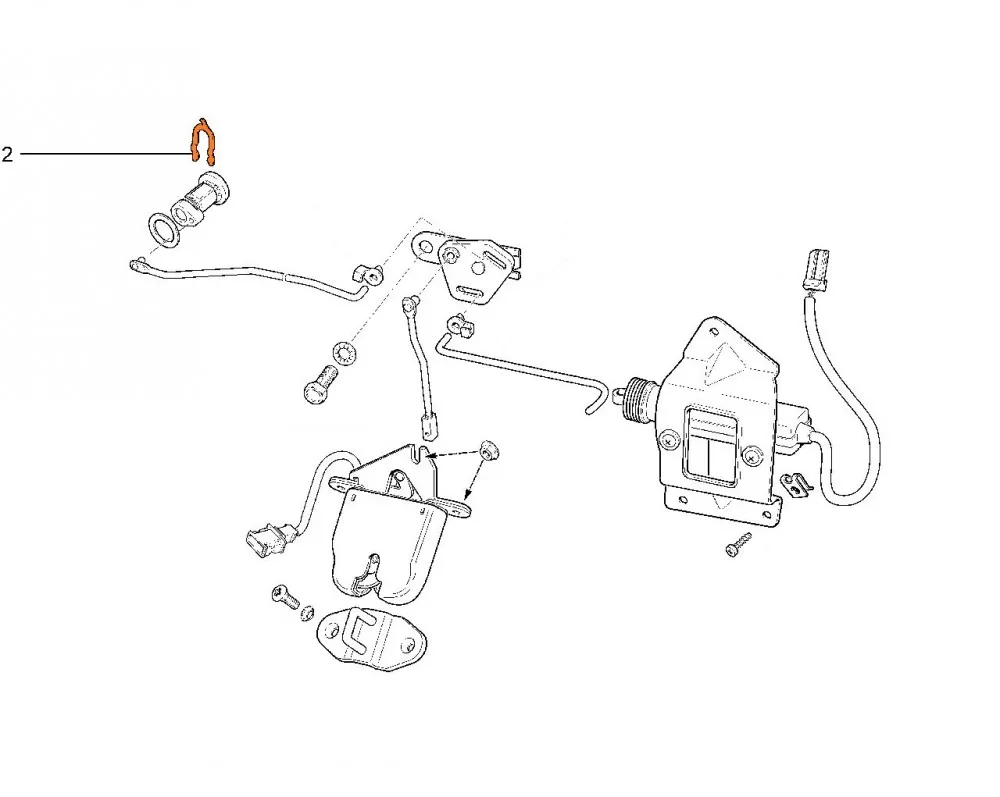 2