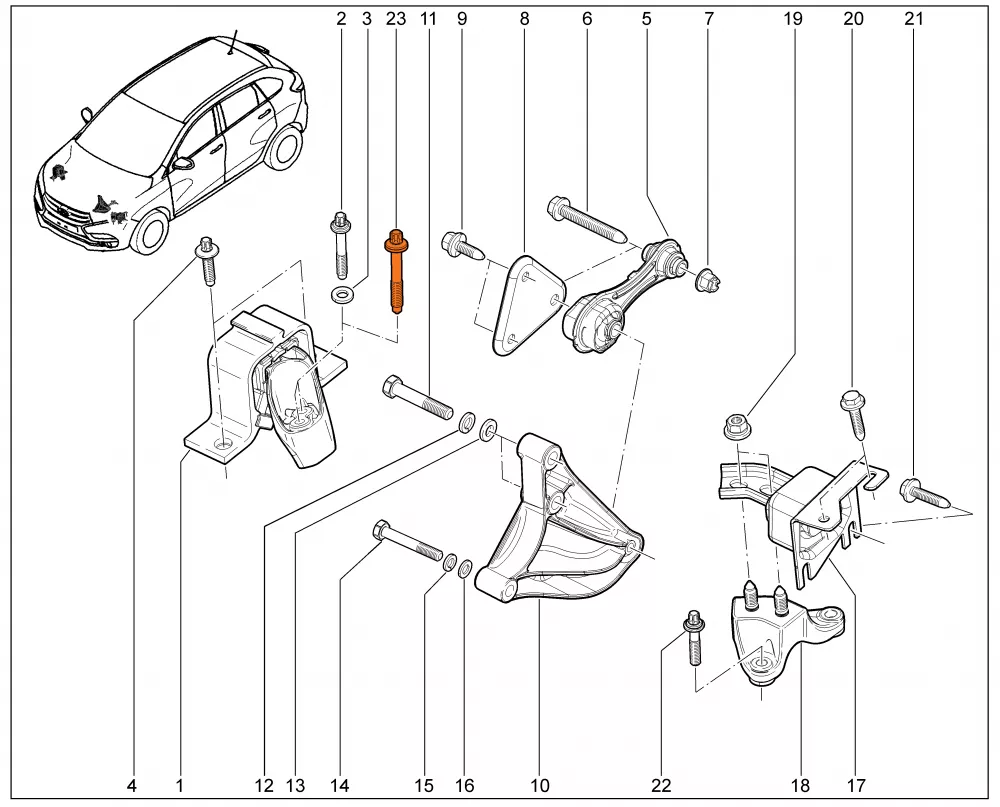 2 3 23 11 9 8 6 5 7 19 20 21

4 1 12 13 14 15 16 10 22 18 17