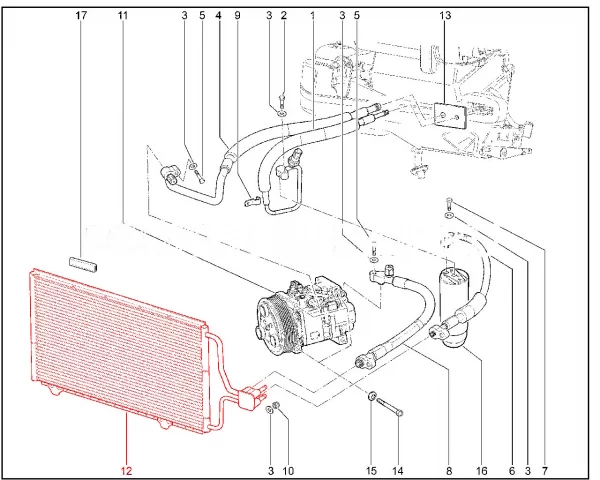 17 11 3 5 4 9 3 2 1 3 5 13

12 3 10 15 14 8 16 6 3 7