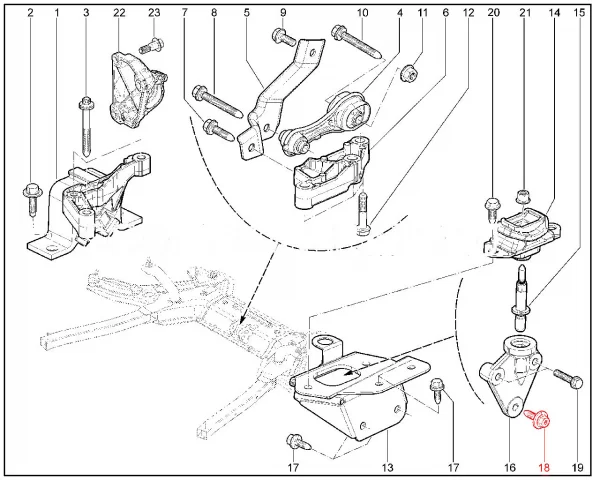 2 1 3 22 23 7 8 5 9 10 4 11 6 12 20 21 14 15

17 13 17 16 18 19