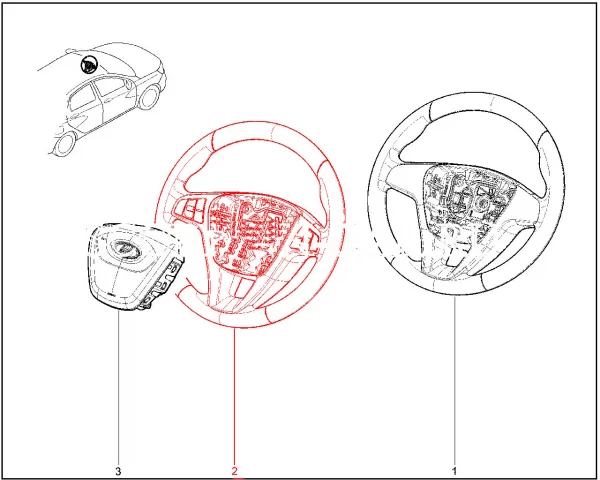 3
2
1