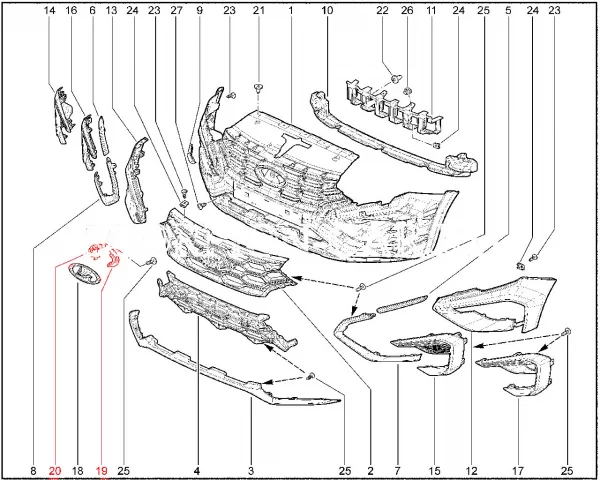 14 16 6 13 24 23 27 9 23 21 1 10 22 26 11 24 25 5 24 23

8 20 18 19 25 4 3 25 2 7 15 12 17 25