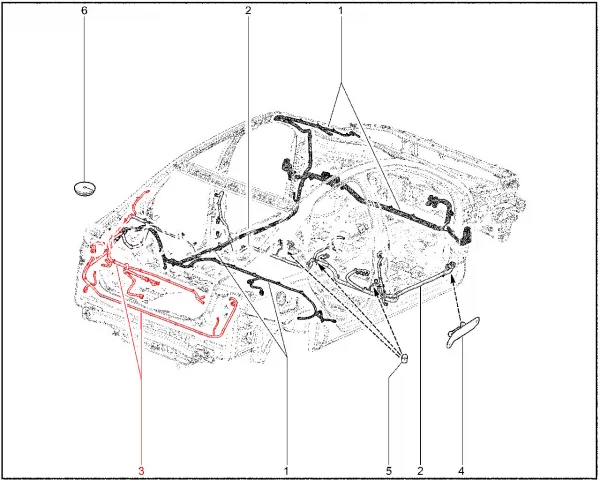 6
2
1
3
1
5
2
4