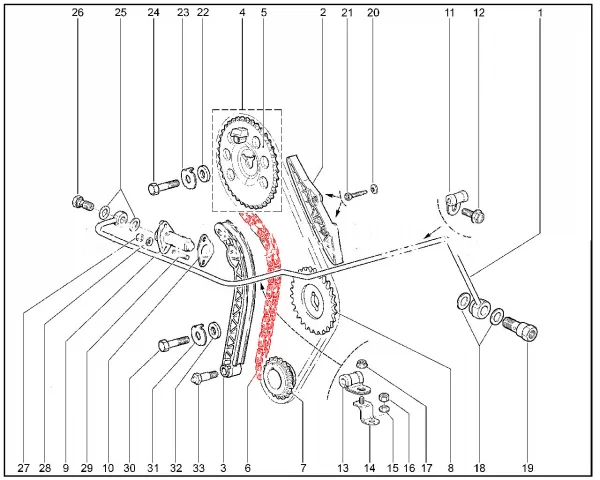 26 25 24 23 22 4 5 2 21 20 11 12 1

27 28 9 29 10 30 31 32 33 3 6 7 13 14 15 16 17 8 18 19