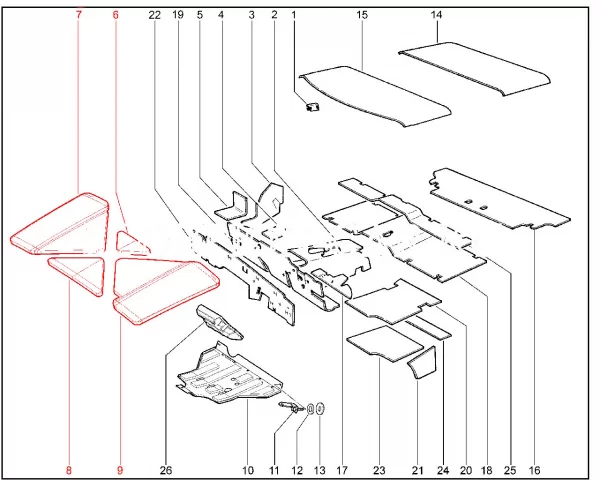 7 6 22 19 5 4 3 2 1 15 14

8 9 26 10 11 12 13 17 23 21 24 20 18 25 16