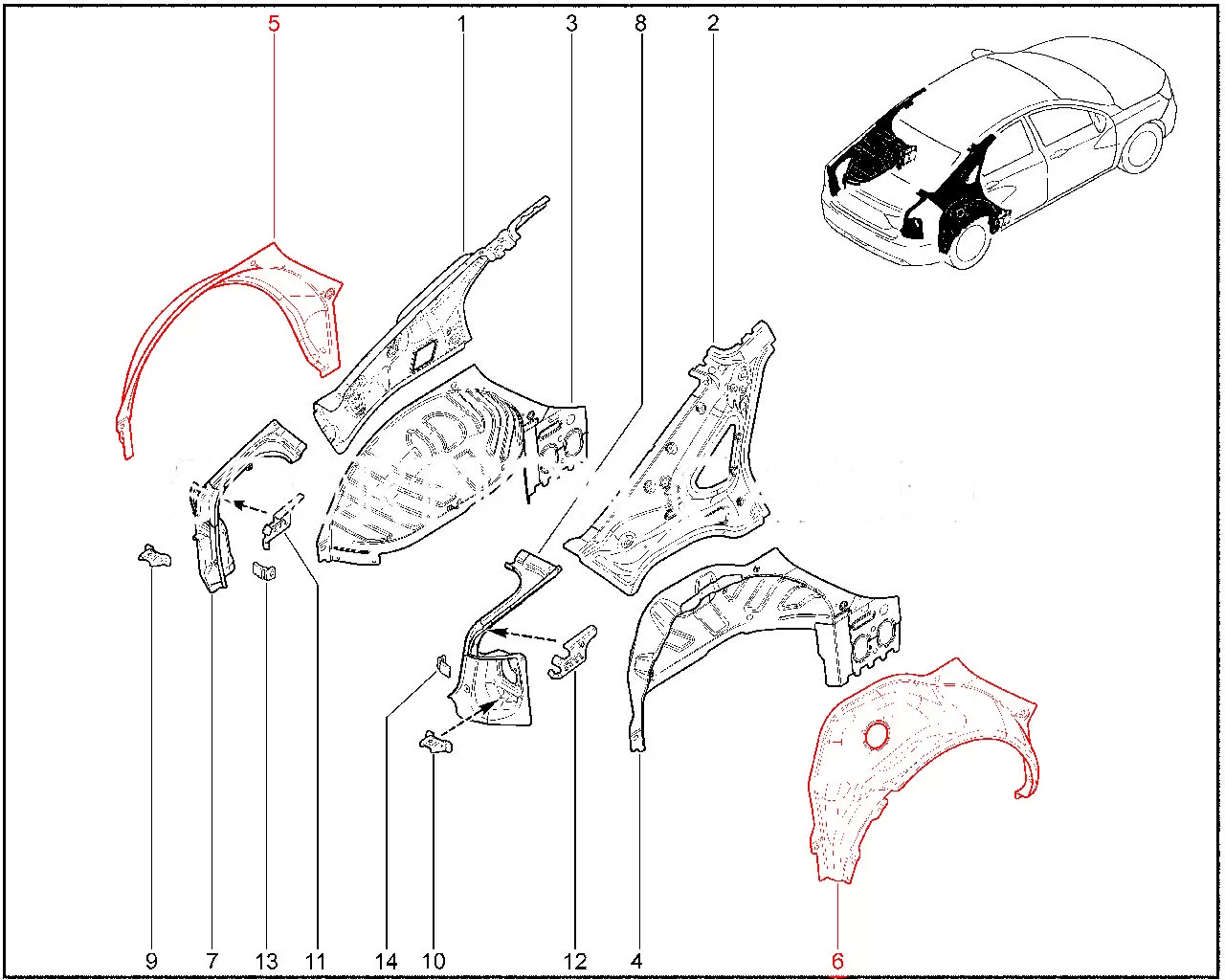 5
1
3
8
2
9
7
13
11
14
10
12
4
6