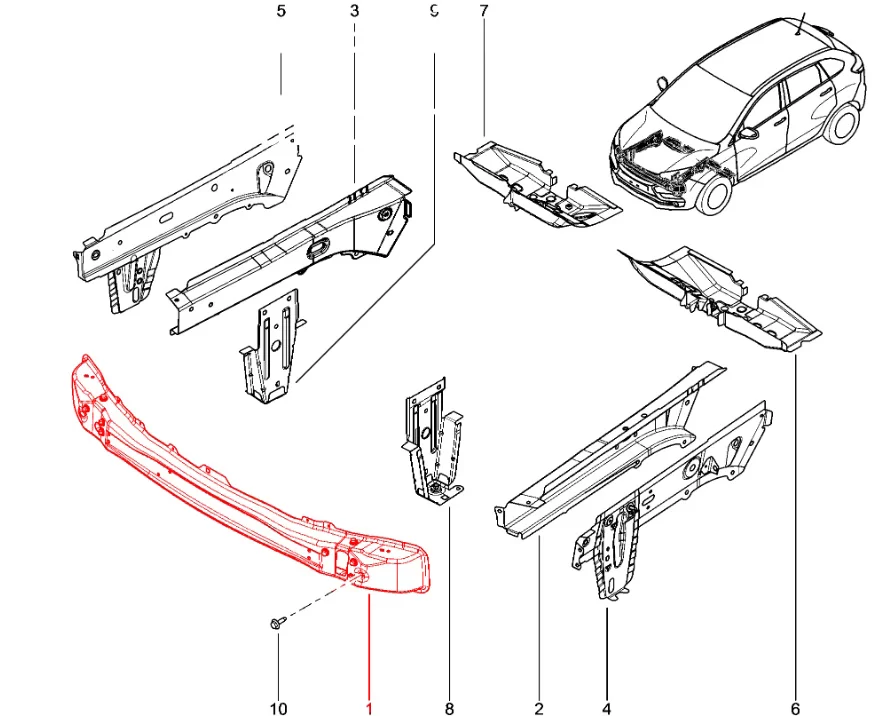 5
3
9
7
10
1
8
2
4
6