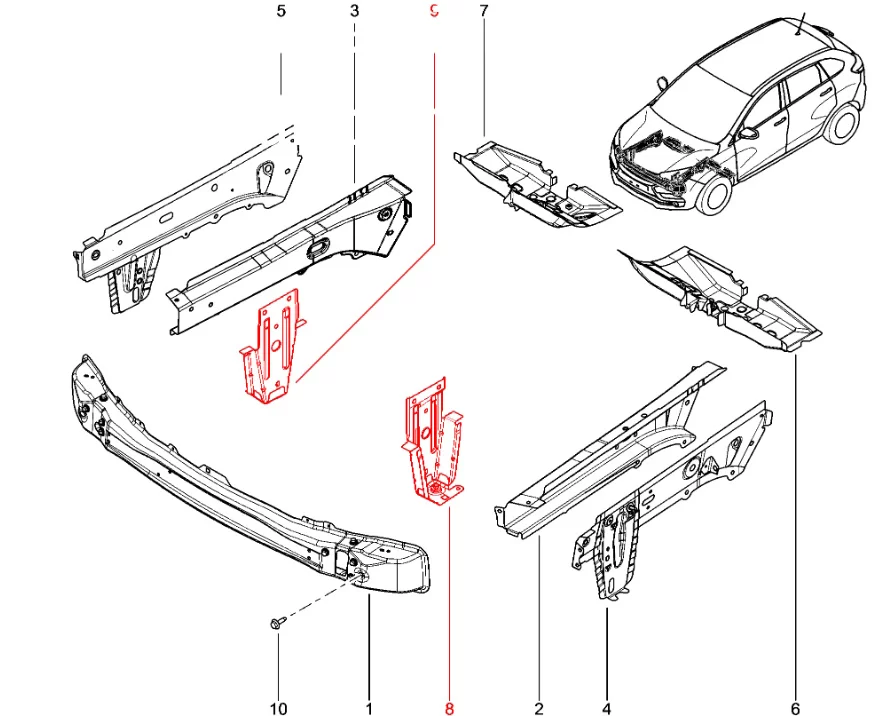 5
3
9
7
10
1
8
2
4
6