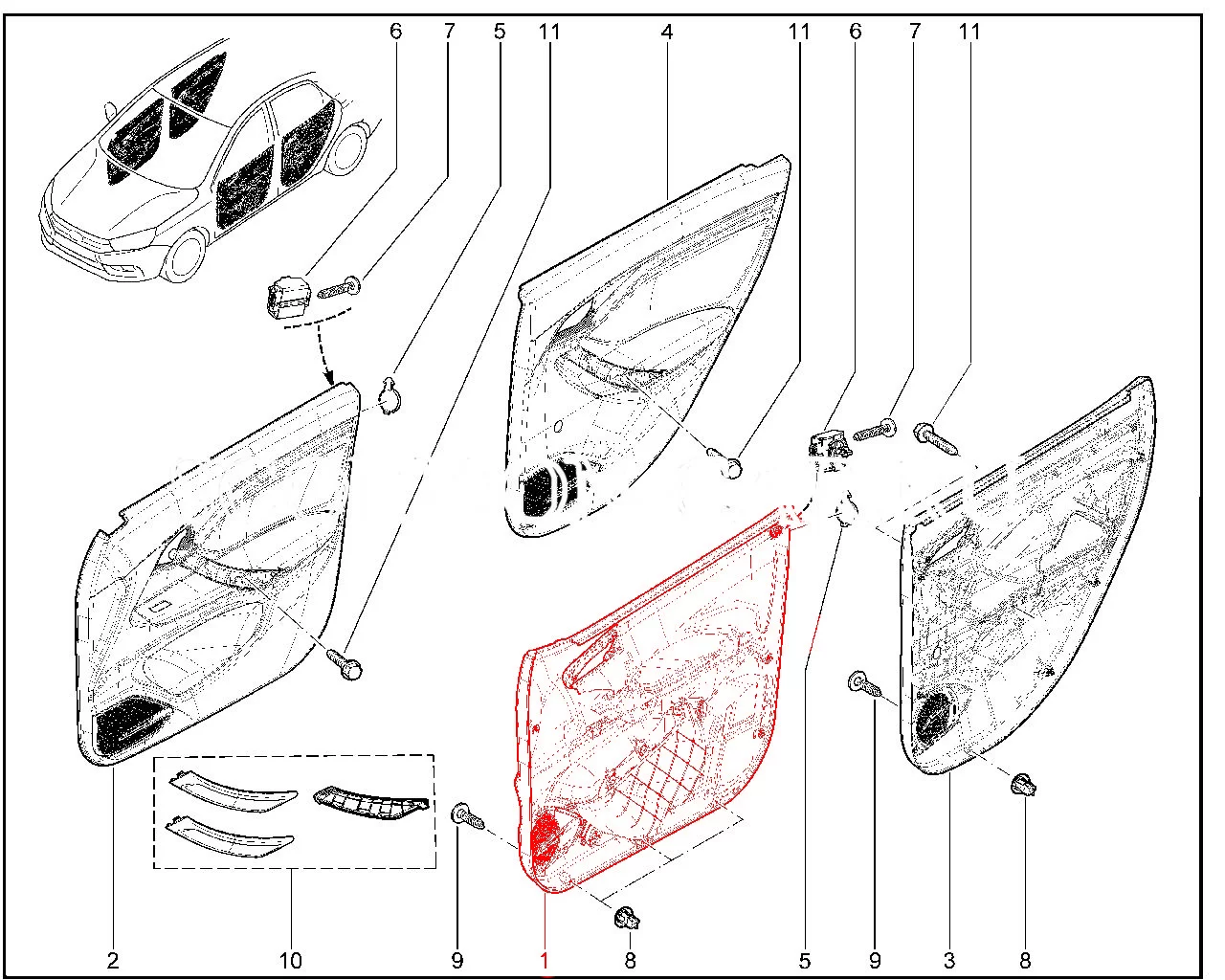 6 7 5 11 4 11 6 7 11

2 10 9 1 8 5 9 3 8