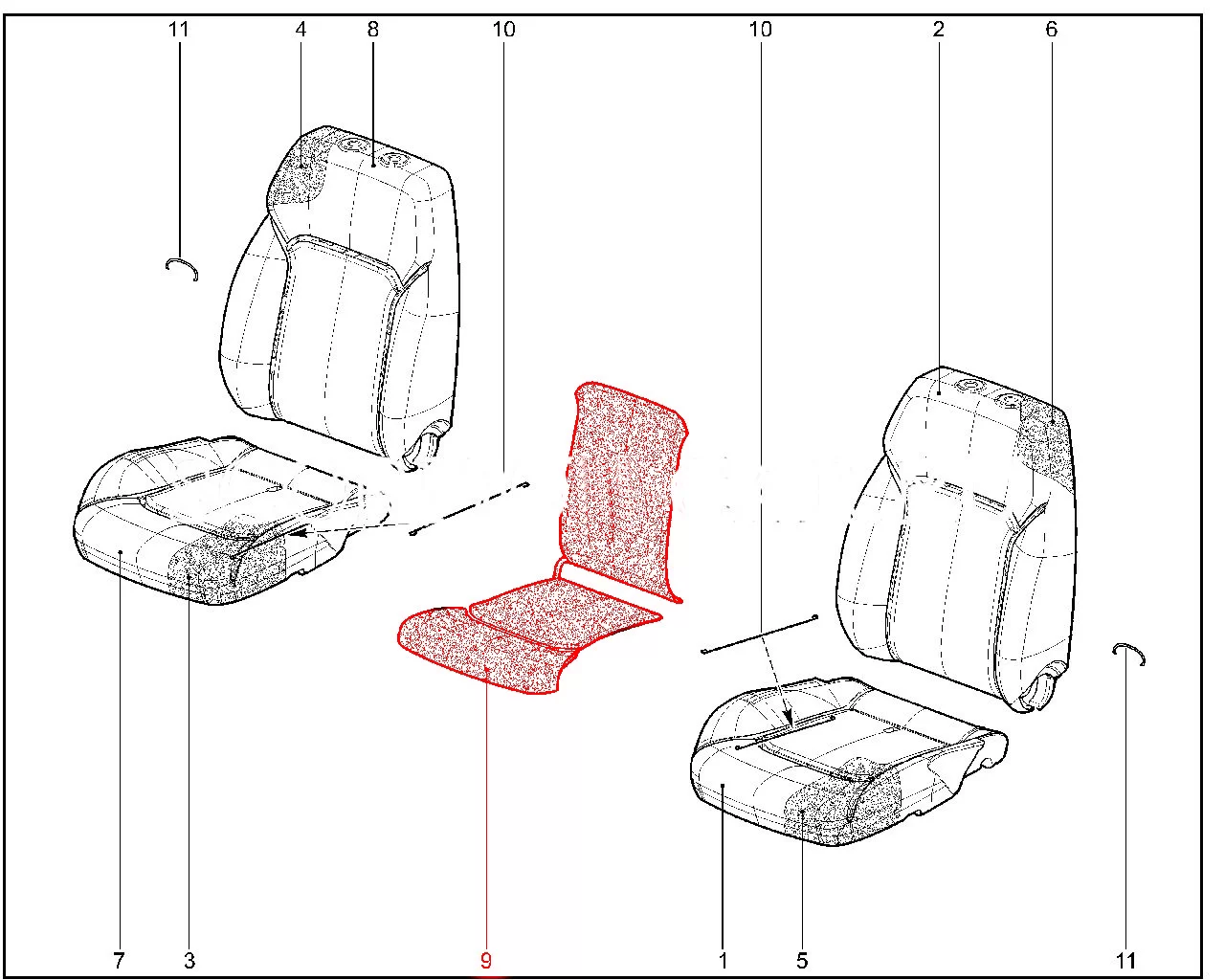 11 4 8 10 10 2 6

7 3 9 1 5 11